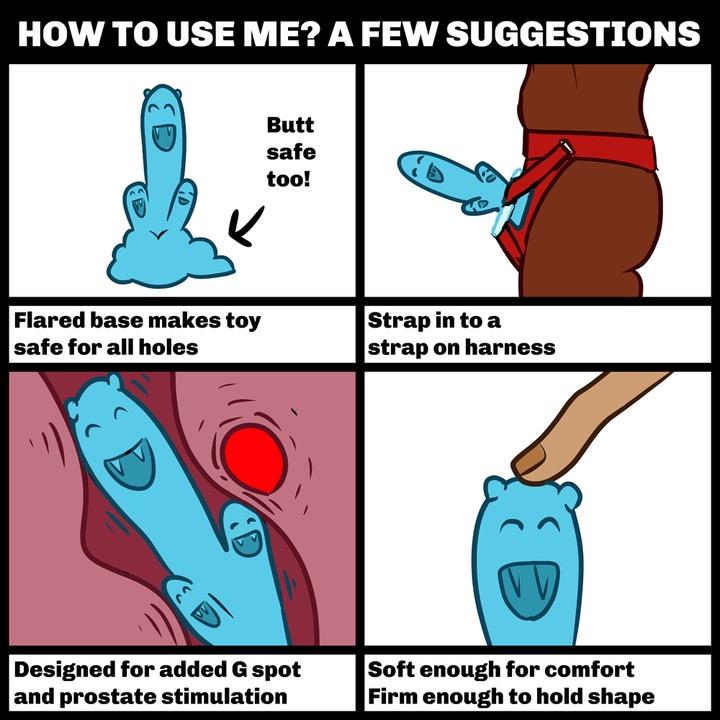 HOW TO USE ME? A FEW SUGGESTIONS

Butt safe too!

Flared base makes toy safe for all holes

Strap in to a strap on harness

Designed for added G spot and prostate stimulation

Soft enough for comfort
Firm enough to hold shape